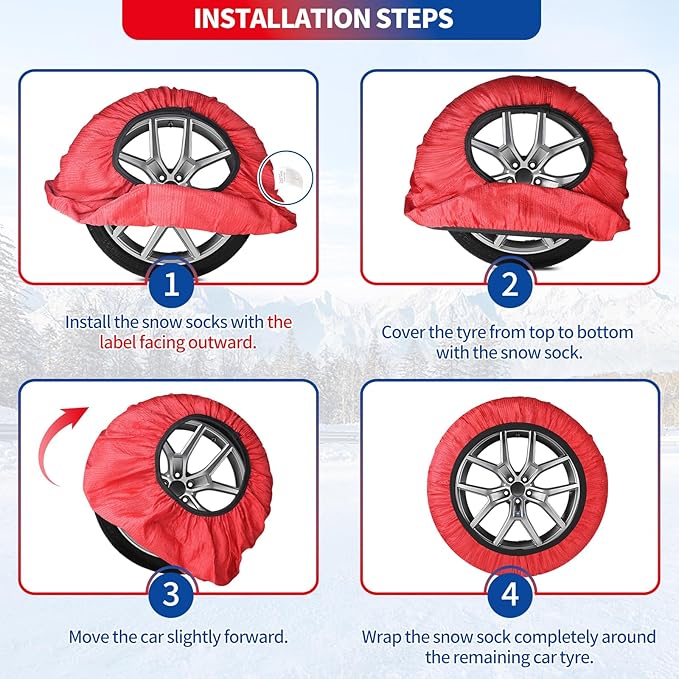 INSTALLATION STEPS

1

Install the snow socks with the label facing outward.

2

Cover the tyre from top to bottom with the snow sock.

3

Move the car slightly forward.

4

Wrap the snow sock completely around the remaining car tyre.